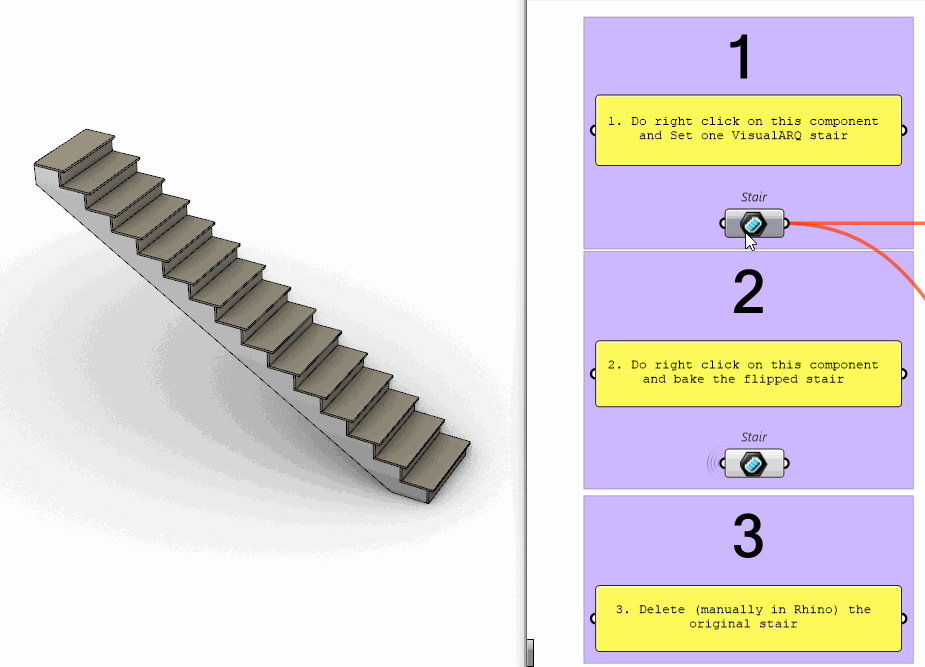 1

1. Do right click on this component and Set one VisualARQ stair

Stair

2

2. Do right click on this component and bake the flipped stair

Stair

3

3. Delete (manually in Rhino) the original stair